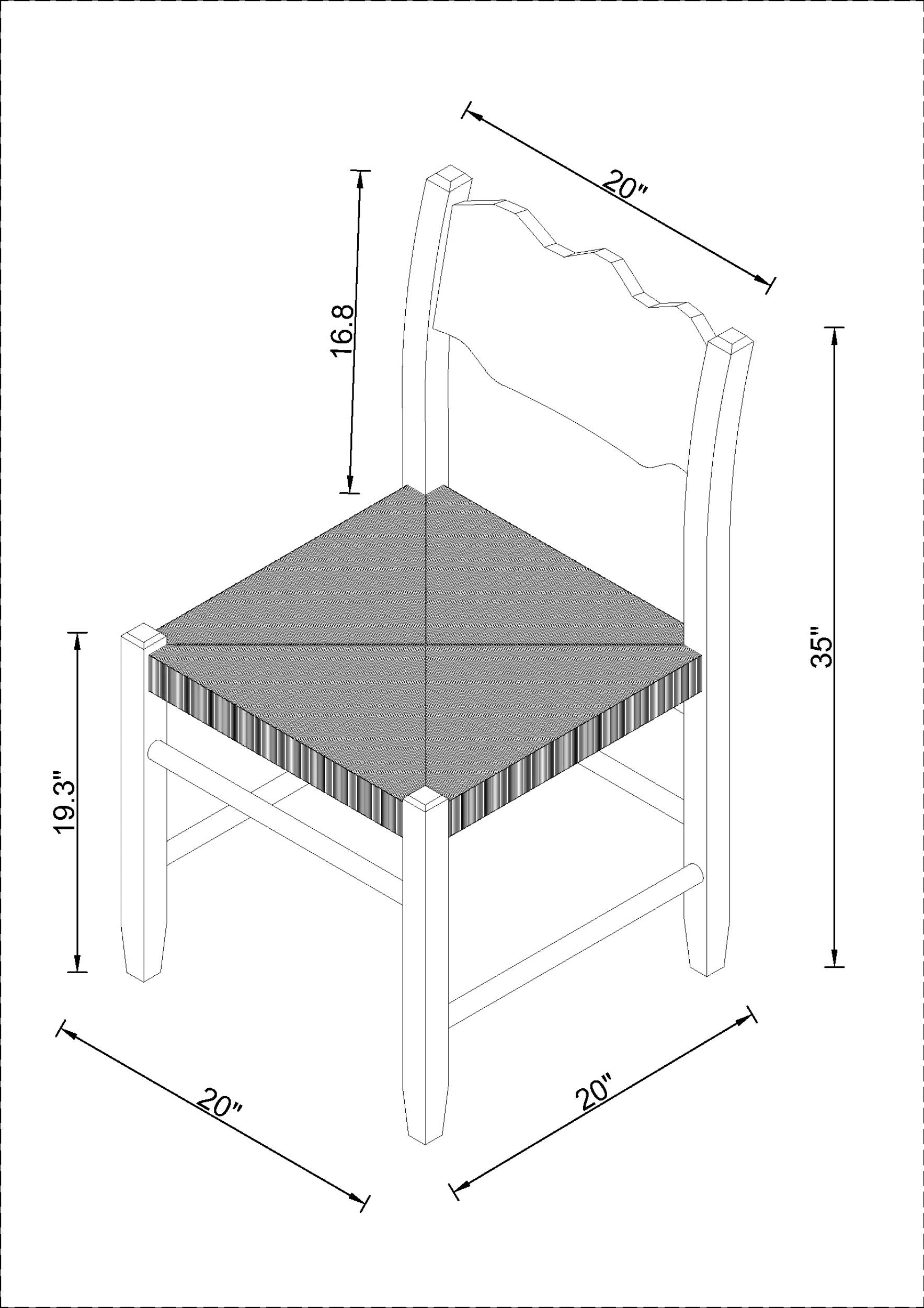 20"

16.8

35"

19.3"

20"

20"